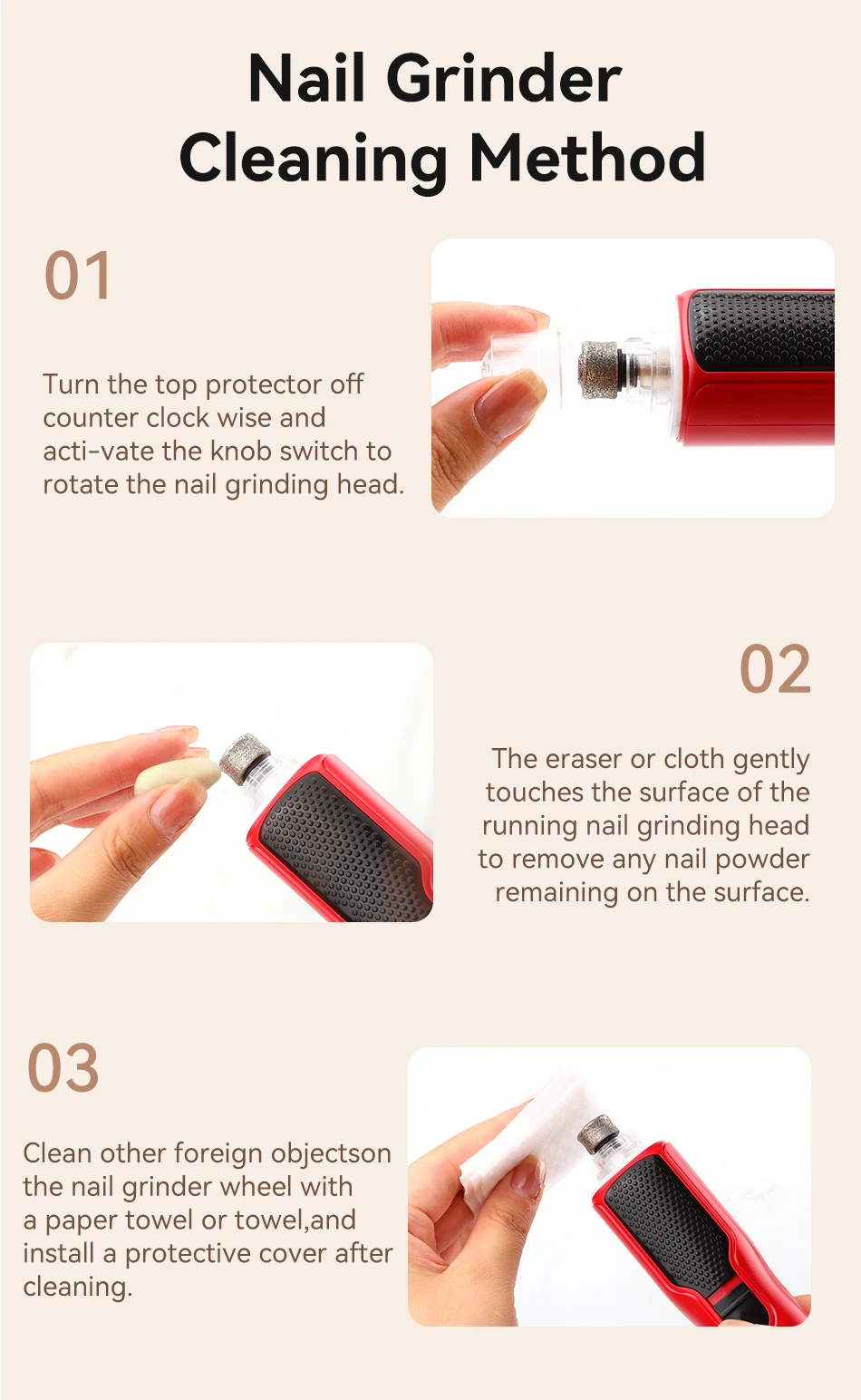 Nail Grinder Cleaning Method

01

Turn the top protector off counter clock wise and acti-vate the knob switch to rotate the nail grinding head.

02

The eraser or cloth gently touches the surface of the running nail grinding head to remove any nail powder remaining on the surface.

03

Clean other foreign objectson the nail grinder wheel with a paper towel or towel,and install a protective cover after cleaning.